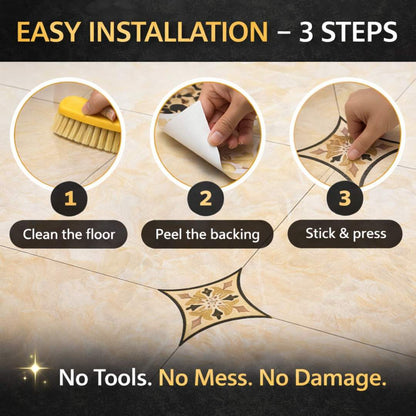 EASY INSTALLATION – 3 STEPS

1
Clean the floor

2
Peel the backing

3
Stick & press

No Tools. No Mess. No Damage.